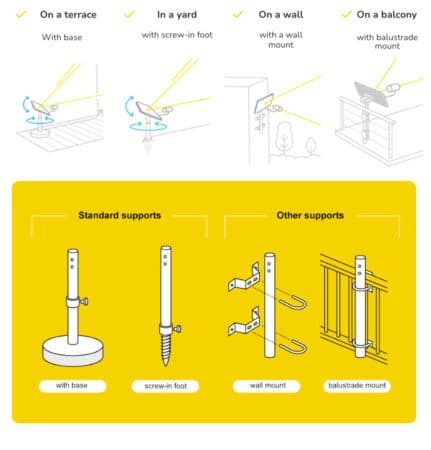 On a terrace

With base

In a yard

with screw-in foot

On a wall

with a wall mount

On a balcony

with balustrade mount

Standard supports

Other supports

with base

screw-in foot

wall mount

balustrade mount