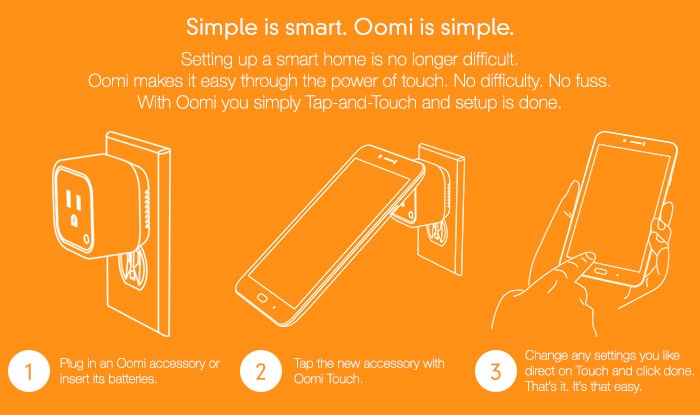 Simple is smart. Oomi is simple.

Setting up a smart home is no longer difficult. Oomi makes it easy through the power of touch. No difficulty. No fuss. With Oomi you simply Tap-and-Touch and setup is done.

1 Plug in an Oomi accessory or insert its batteries.

2 Tap the new accessory with Oomi Touch.

3 Change any settings you like direct on Touch and click done. That's it. It's that easy.